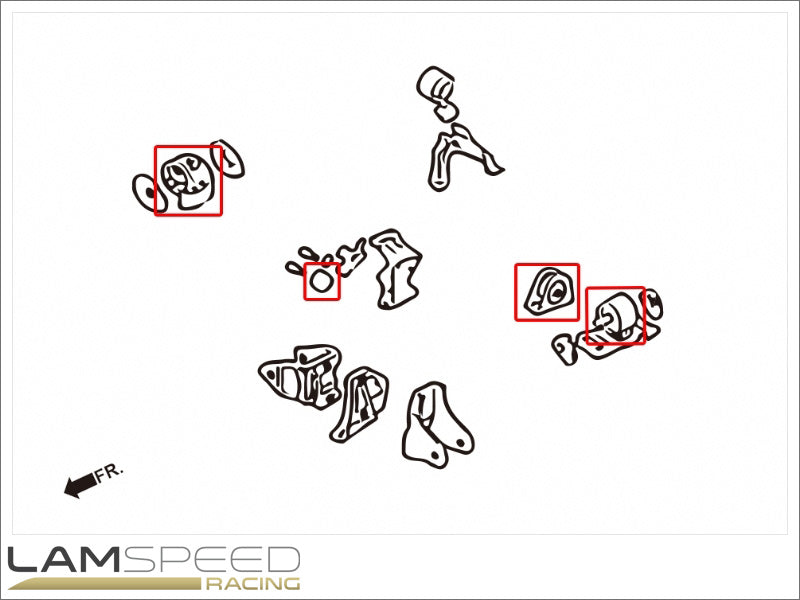 FR.

LAMSPEED
RACING